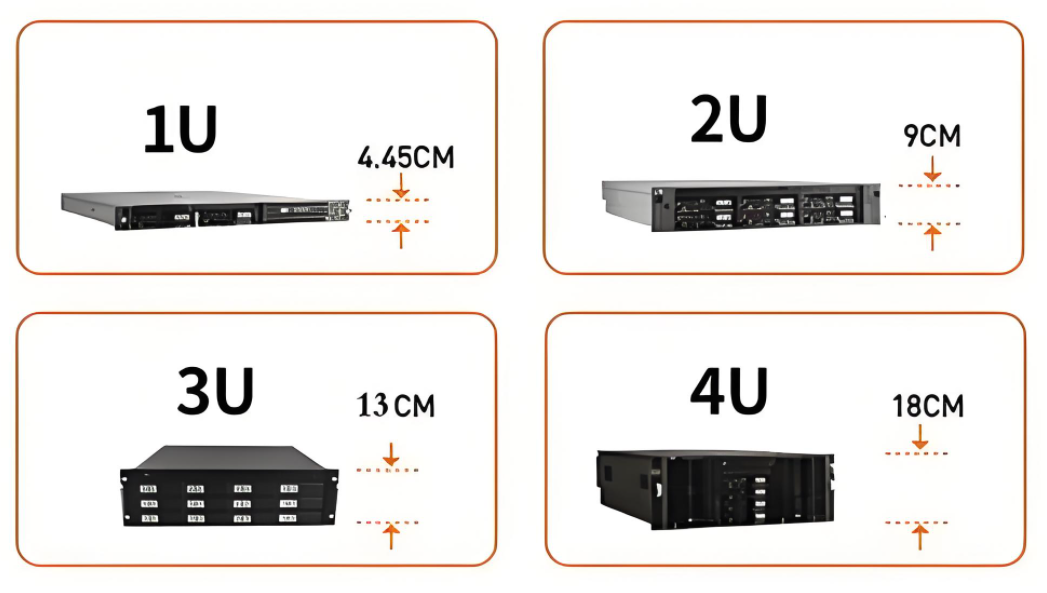 1U
4.45CM

2U
9CM

3U
13 CM

4U
18CM