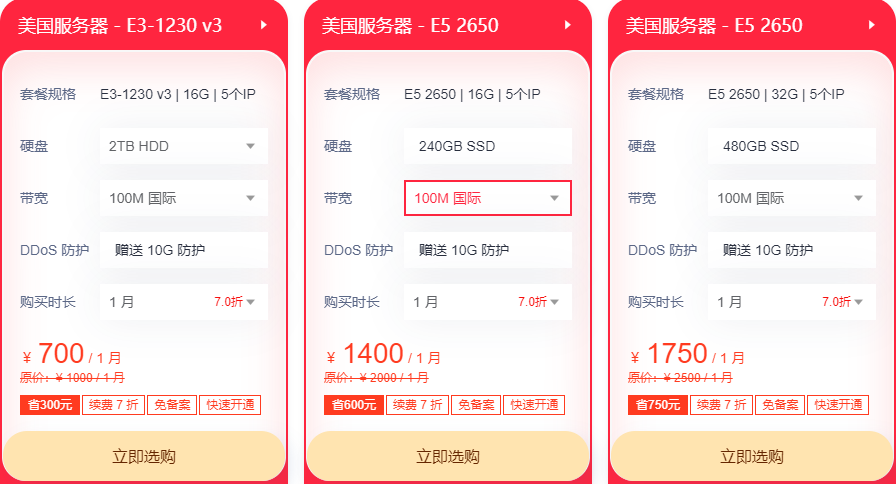 美国服务器 - E3-1230 v3

套餐规格 E3-1230 v3 | 16G | 5个IP

硬盘 2TB HDD

带宽 100M 国际

DDoS 防护 赠送 10G 防护

购买时长 1 月 7.0折

¥ 700 / 1 月

原价: ¥ 1000 / 1 月

省300元 续费 7 折 免备案 快速开通

立即选购

美国服务器 - E5 2650

套餐规格 E5 2650 | 16G | 5个IP

硬盘 240GB SSD

带宽 100M 国际

DDoS 防护 赠送 10G 防护

购买时长 1 月 7.0折

¥ 1400 / 1 月

原价: ¥ 2000 / 1 月

省600元 续费 7 折 免备案 快速开通

立即选购

美国服务器 - E5 2650

套餐规格 E5 2650 | 32G | 5个IP

硬盘 480GB SSD

带宽 100M 国际

DDoS 防护 赠送 10G 防护

购买时长 1 月 7.0折

¥ 1750 / 1 月

原价: ¥ 2500 / 1 月

省750元 续费 7 折 免备案 快速开通

立即选购